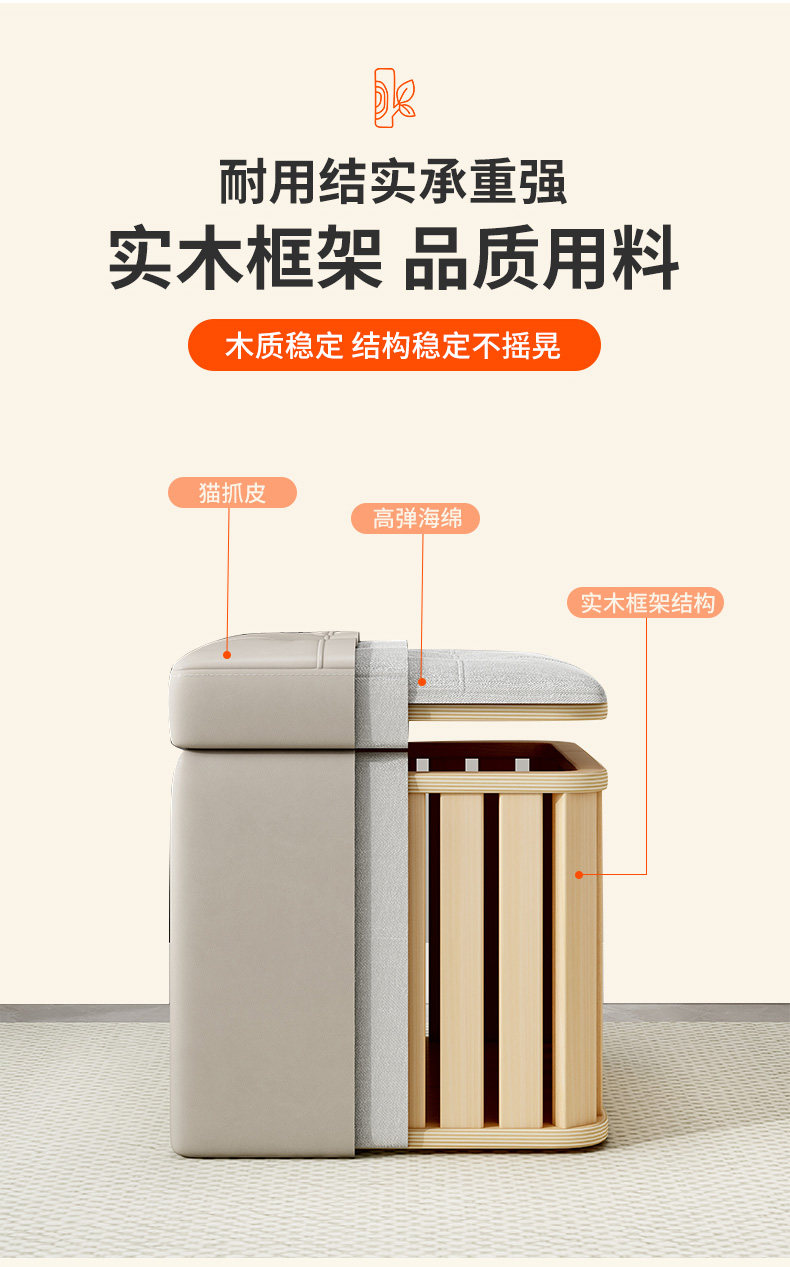 耐用结实承重强
实木框架 品质用料

木质稳定 结构稳定不摇晃

猫抓皮

高弹海绵

实木框架结构